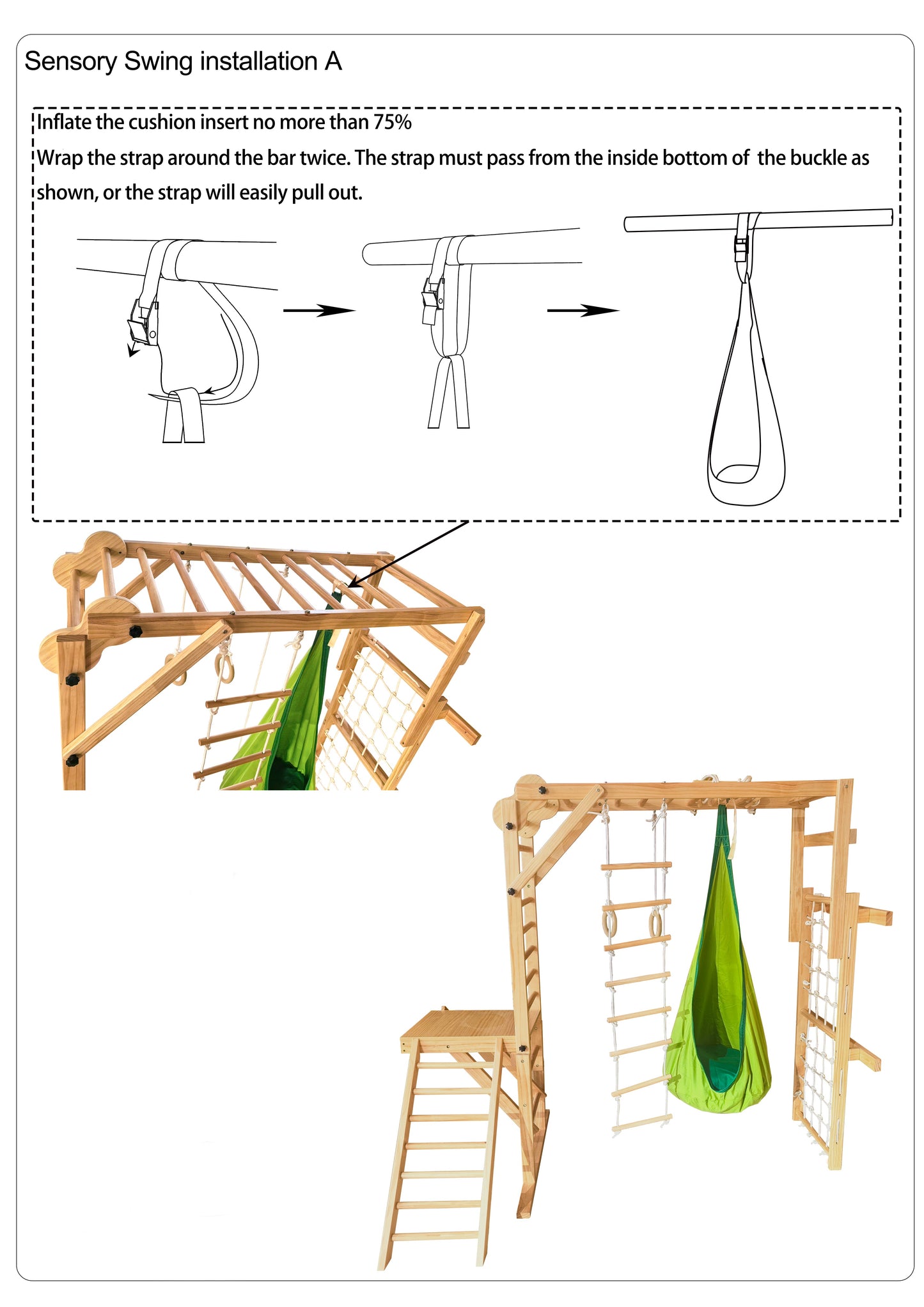 Sensory Swing installation A

Inflate the cushion insert no more than 75%
Wrap the strap around the bar twice. The strap must pass from the inside bottom of the buckle as shown, or the strap will easily pull out.